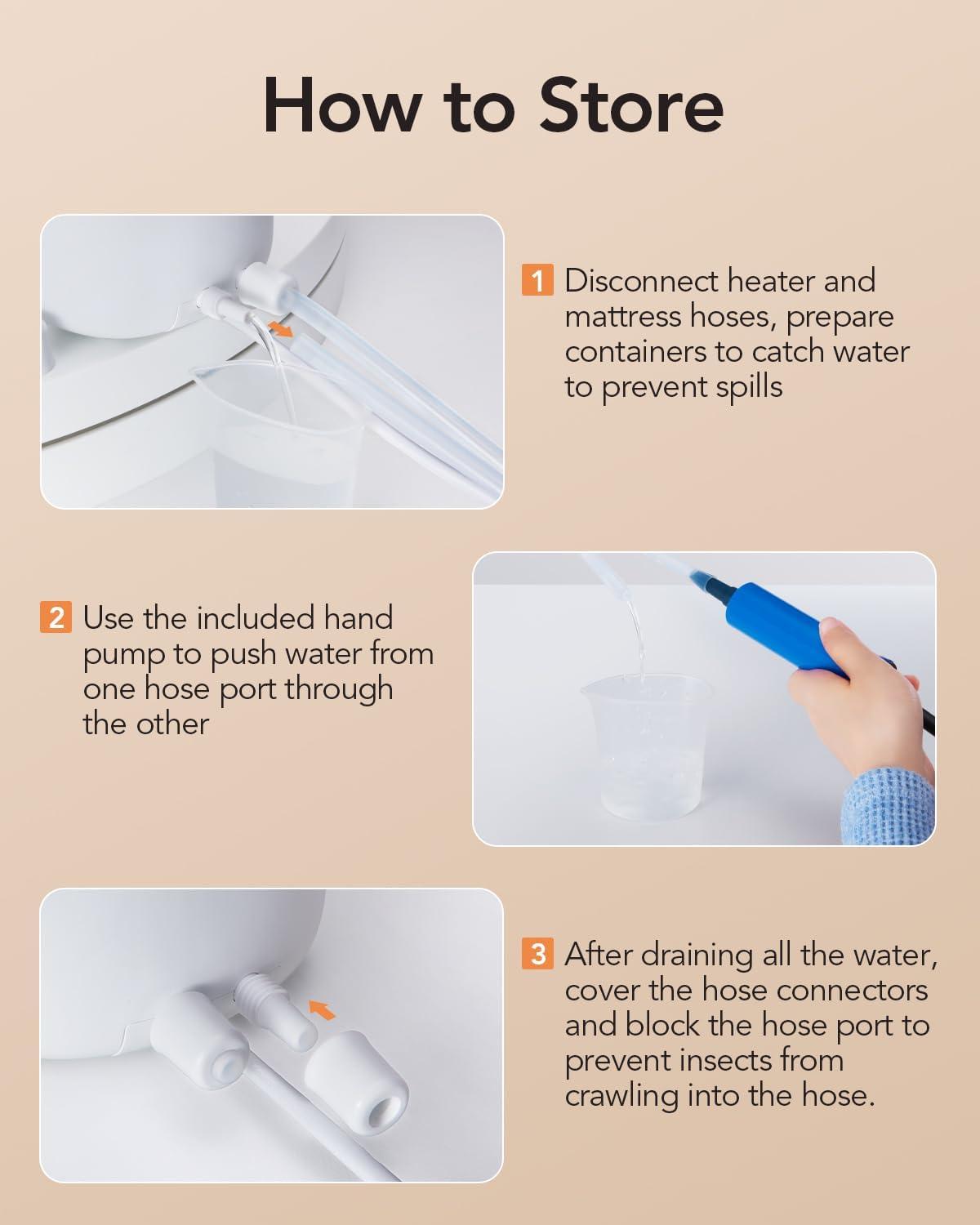 How to Store

1 Disconnect heater and mattress hoses, prepare containers to catch water to prevent spills

2 Use the included hand pump to push water from one hose port through the other

3 After draining all the water, cover the hose connectors and block the hose port to prevent insects from crawling into the hose.